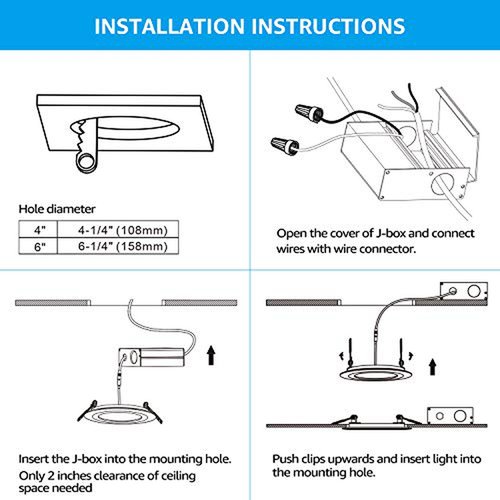 INSTALLATION INSTRUCTIONS

Hole diameter

| 4" | 4-1/4" (108mm) |
|---|---|
| 6" | 6-1/4" (158mm) |

Open the cover of J-box and connect wires with wire connector.

Insert the J-box into the mounting hole.
Only 2 inches clearance of ceiling space needed

Push clips upwards and insert light into the mounting hole.