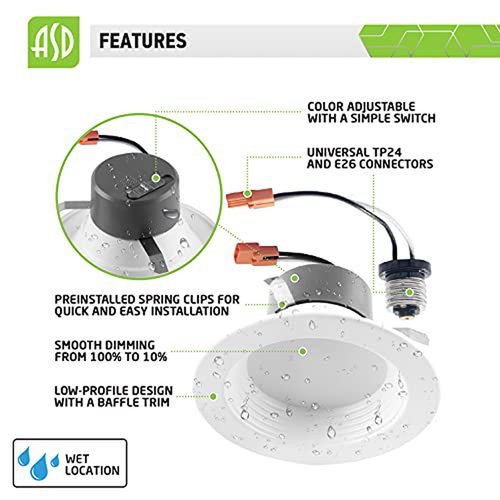 ASD

FEATURES

COLOR ADJUSTABLE WITH A SIMPLE SWITCH

UNIVERSAL TP24 AND E26 CONNECTORS

PREINSTALLED SPRING CLIPS FOR QUICK AND EASY INSTALLATION

SMOOTH DIMMING FROM 100% TO 10%

LOW-PROFILE DESIGN WITH A BAFFLE TRIM

WET LOCATION