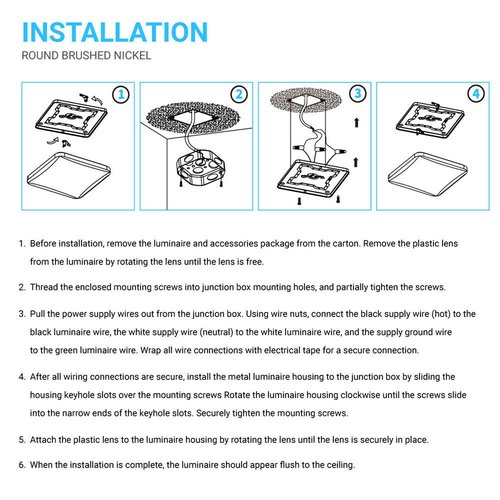 INSTALLATION
ROUND BRUSHED NICKEL

1

2

3

4

1. Before installation, remove the luminaire and accessories package from the carton. Remove the plastic lens from the luminaire by rotating the lens until the lens is free.

2. Thread the enclosed mounting screws into junction box mounting holes, and partially tighten the screws.

3. Pull the power supply wires out from the junction box. Using wire nuts, connect the black supply wire (hot) to the black luminaire wire, the white supply wire (neutral) to the white luminaire wire, and the supply ground wire to the green luminaire wire. Wrap all wire connections with electrical tape for a secure connection.

4. After all wiring connections are secure, install the metal luminaire housing to the junction box by sliding the housing keyhole slots over the mounting screws Rotate the luminaire housing clockwise until the screws slide into the narrow ends of the keyhole slots. Securely tighten the mounting screws.

5. Attach the plastic lens to the luminaire housing by rotating the lens until the lens is securely in place.

6. When the installation is complete, the luminaire should appear flush to the ceiling.