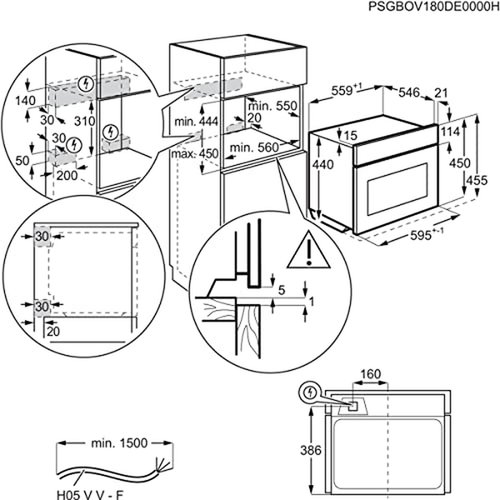 PSGBOV180DE0000H

140
30
310
30
50
200

min. 444
max. 450
min. 550
20
min. 560

$559^{+1}$
546
21
15
114
440
450
455
$595^{+-1}$

30
30
20

5
1

160
386

min. 1500
H05 V V - F