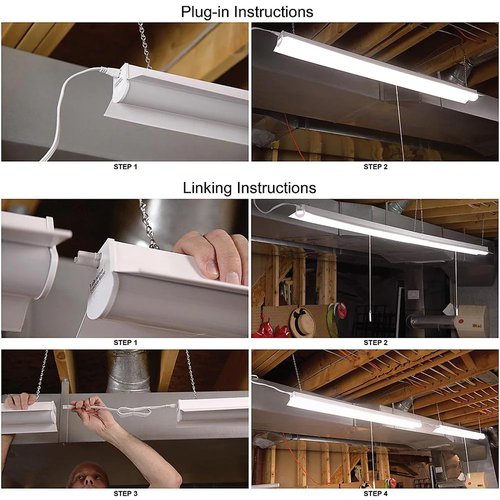 Plug-in Instructions

STEP 1

STEP 2

Linking Instructions

STEP 1

STEP 2

STEP 3

STEP 4