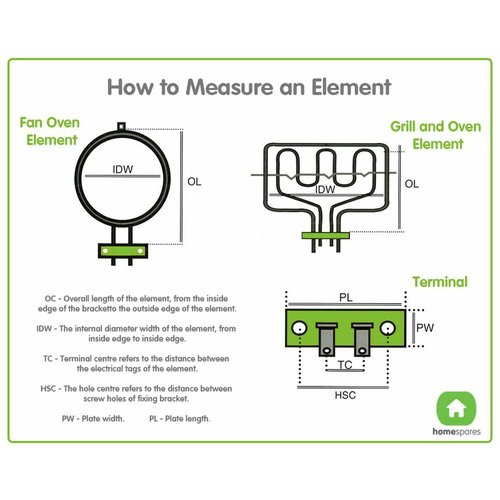 How to Measure an Element

Fan Oven Element

IDW

OL

Grill and Oven Element

IDW

OL

Terminal

PL

PW

TC

HSC

OC - Overall length of the element, from the inside edge of the bracketto the outside edge of the element.

IDW - The internal diameter width of the element, from inside edge to inside edge.

TC - Terminal centre refers to the distance between the electrical tags of the element.

HSC - The hole centre refers to the distance between screw holes of fixing bracket.

PW - Plate width. PL - Plate length.

homespares