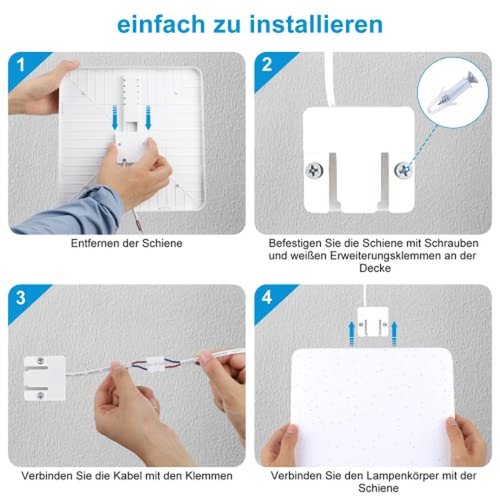 einfach zu installieren

1

Entfernen der Schiene

2

Befestigen Sie die Schiene mit Schrauben und weißen Erweiterungsklemmen an der Decke

3

Verbinden Sie die Kabel mit den Klemmen

4

Verbinden Sie den Lampenkörper mit der Schiene