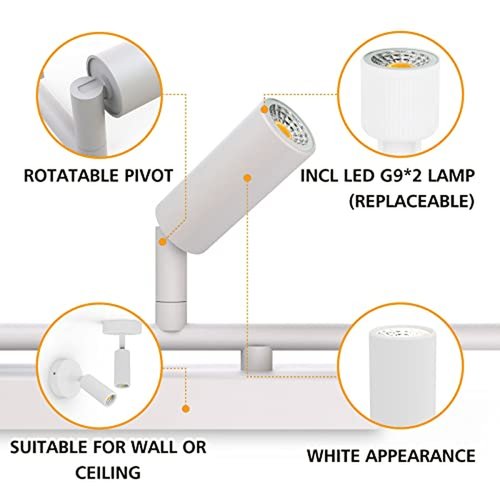 ROTATABLE PIVOT

INCL LED G9*2 LAMP (REPLACEABLE)

SUITABLE FOR WALL OR CEILING

WHITE APPEARANCE