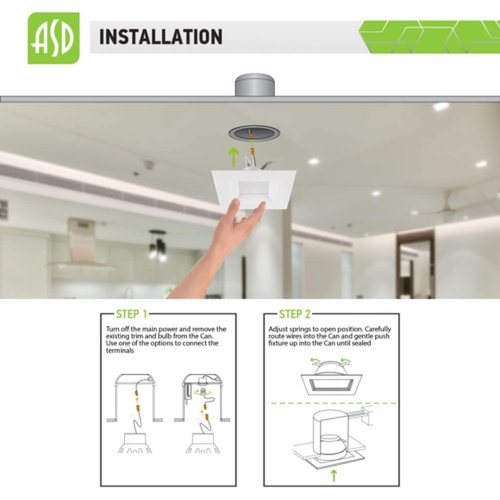 ASD

INSTALLATION

STEP 1

Turn off the main power and remove the existing trim and bulb from the Can. Use one of the options to connect the terminals

STEP 2

Adjust springs to open position. Carefully route wires into the Can and gentle push fixture up into the Can until sealed