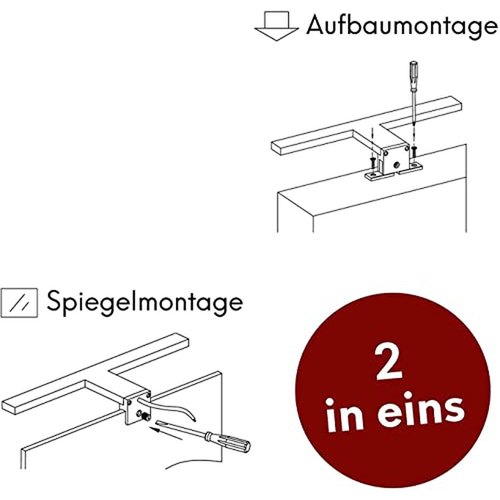 Aufbaumontage

Spiegelmontage

2
in eins