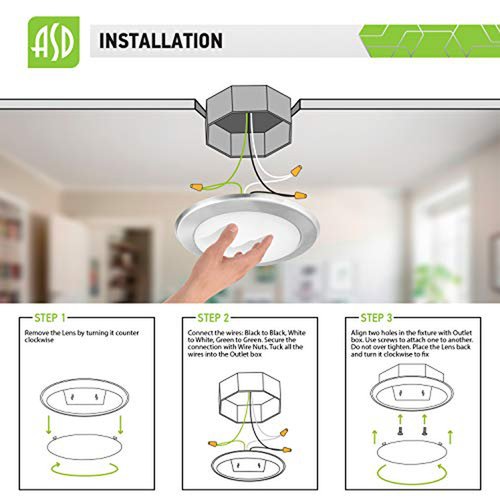 ASD

INSTALLATION

STEP 1

Remove the Lens by turning it counter clockwise

STEP 2

Connect the wires: Black to Black, White to White, Green to Green. Secure the connection with Wire Nuts. Tuck all the wires into the Outlet box

STEP 3

Align two holes in the fixture with Outlet box. Use screws to attach one to another. Do not over tighten. Place the Lens back and turn it clockwise to fix