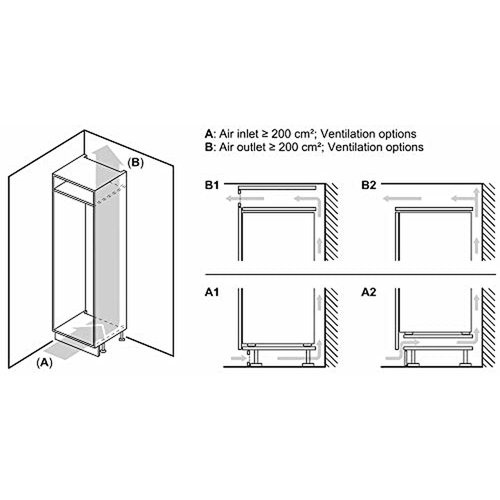 (B)

(A)

A: Air inlet ≥ 200 cm²; Ventilation options
B: Air outlet ≥ 200 cm²; Ventilation options

B1

B2

A1

A2