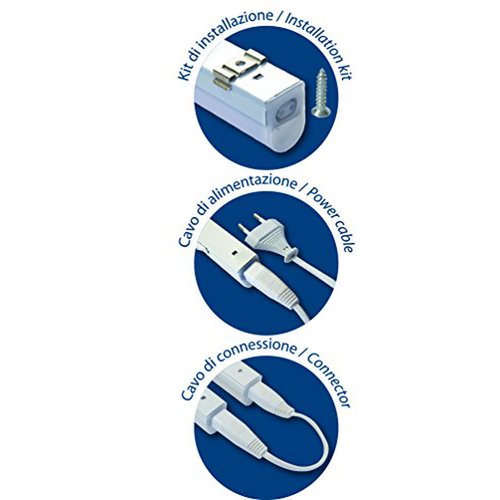 Kit di installazione / Installation kit

Cavo di alimentazione / Power cable

Cavo di connessione / Connector