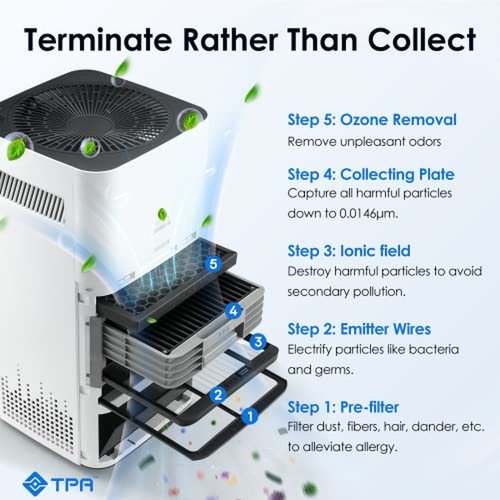 Terminate Rather Than Collect

Step 5: Ozone Removal
Remove unpleasant odors

Step 4: Collecting Plate
Capture all harmful particles down to 0.0146μm.

Step 3: Ionic field
Destroy harmful particles to avoid secondary pollution.

Step 2: Emitter Wires
Electrify particles like bacteria and germs.

Step 1: Pre-filter
Filter dust, fibers, hair, dander, etc. to alleviate allergy.

5
4
3
2
1

TPA