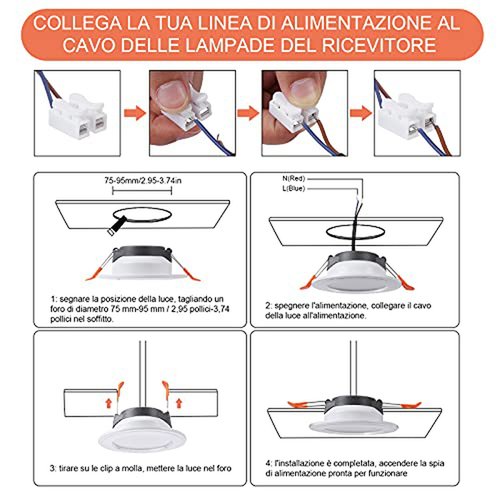 COLLEGA LA TUA LINEA DI ALIMENTAZIONE AL CAVO DELLE LAMPADE DEL RICEVITORE

75-95mm/2.95-3.74in

1: segnare la posizione della luce, tagliando un foro di diametro 75 mm-95 mm / 2,95 pollici-3,74 pollici nel soffitto.

N(Red)
L(Blue)

2: spegnere l'alimentazione, collegare il cavo della luce all'alimentazione.

3: tirare su le clip a molla, mettere la luce nel foro

4: l'installazione è completata, accendere la spia di alimentazione pronta per funzionare