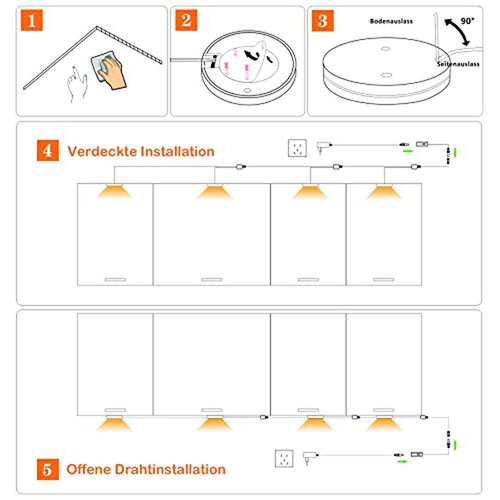 1

2

3

Bodenauslass

90°

Seitenauslass

4 Verdeckte Installation

5 Offene Drahtinstallation