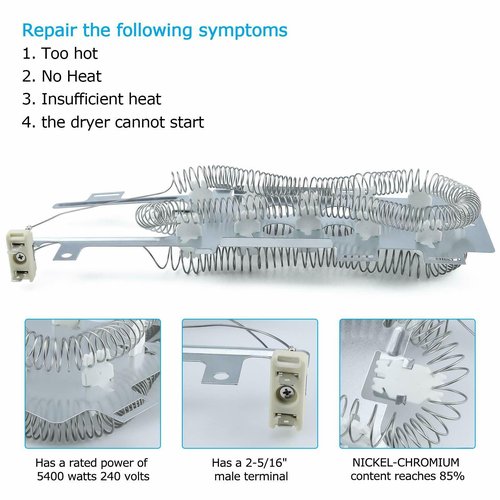 Repair the following symptoms
1. Too hot
2. No Heat
3. Insufficient heat
4. the dryer cannot start

Has a rated power of 5400 watts 240 volts

Has a 2-5/16" male terminal

NICKEL-CHROMIUM content reaches 85%