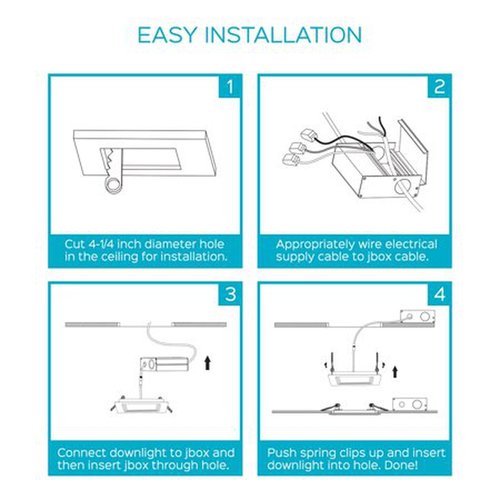 EASY INSTALLATION

1

Cut 4-1/4 inch diameter hole in the ceiling for installation.

2

Appropriately wire electrical supply cable to jbox cable.

3

Connect downlight to jbox and then insert jbox through hole.

4

Push spring clips up and insert downlight into hole. Done!