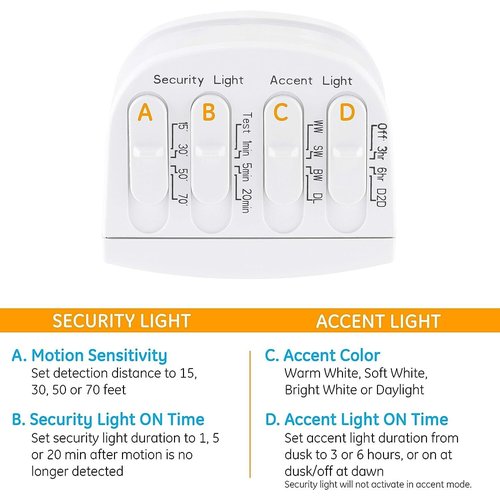 Security Light

Accent Light

A

15'
30'
50'
70'

B

Test
1min
5min
20min

C

WW
SW
BW
DL

D

Off
3hr
6hr
D2D

SECURITY LIGHT

A. Motion Sensitivity
Set detection distance to 15, 30, 50 or 70 feet

B. Security Light ON Time
Set security light duration to 1, 5 or 20 min after motion is no longer detected

ACCENT LIGHT

C. Accent Color
Warm White, Soft White, Bright White or Daylight

D. Accent Light ON Time
Set accent light duration from dusk to 3 or 6 hours, or on at dusk/off at dawn
Security light will not activate in accent mode.