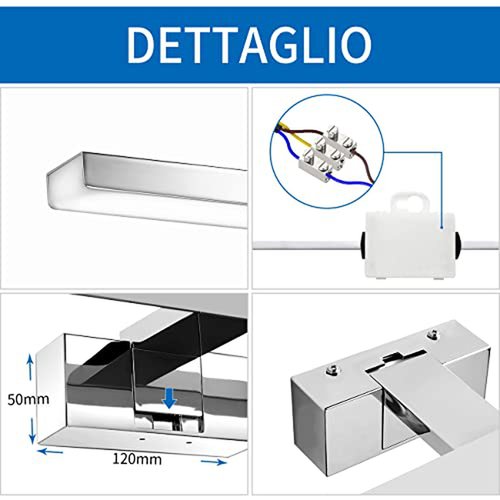 DETTAGLIO

50mm

120mm