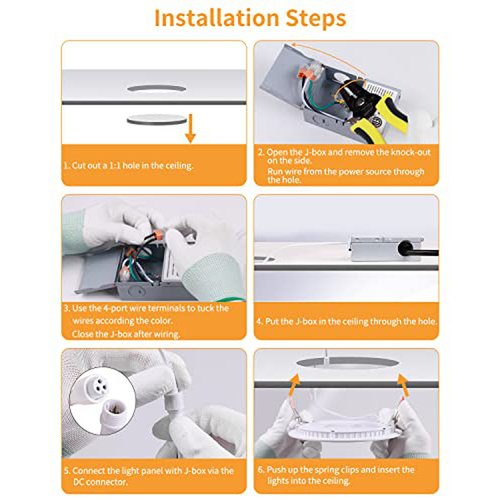 Installation Steps

1. Cut out a 1:1 hole in the ceiling.

2. Open the J-box and remove the knock-out on the side.
Run wire from the power source through the hole.

3. Use the 4-port wire terminals to tuck the wires according the color.
Close the J-box after wiring.

4. Put the J-box in the ceiling through the hole.

5. Connect the light panel with J-box via the DC connector.

6. Push up the spring clips and insert the lights into the ceiling.