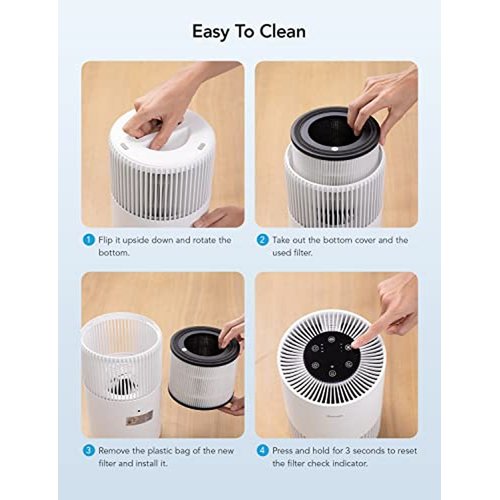 Easy To Clean

1 Flip it upside down and rotate the bottom.

2 Take out the bottom cover and the used filter.

3 Remove the plastic bag of the new filter and install it.

4 Press and hold for 3 seconds to reset the filter check indicator.