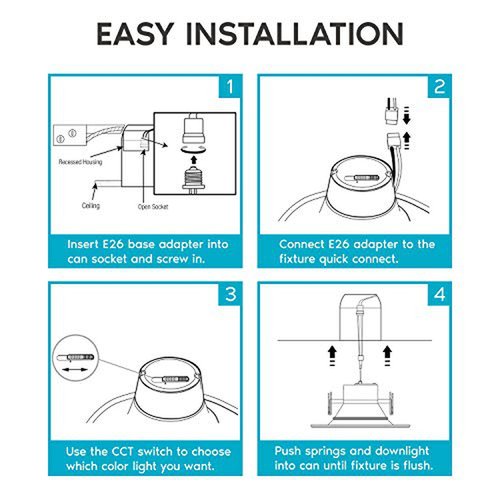 EASY INSTALLATION

1

Recessed Housing

Ceiling

Open Socket

Insert E26 base adapter into can socket and screw in.

2

Connect E26 adapter to the fixture quick connect.

3

Use the CCT switch to choose which color light you want.

4

Push springs and downlight into can until fixture is flush.