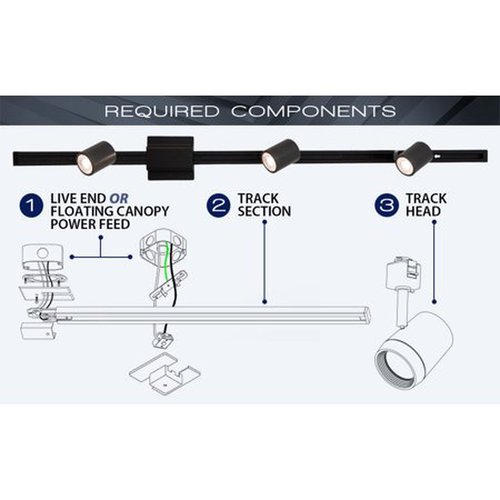 REQUIRED COMPONENTS

1 LIVE END OR FLOATING CANOPY POWER FEED

2 TRACK SECTION

3 TRACK HEAD