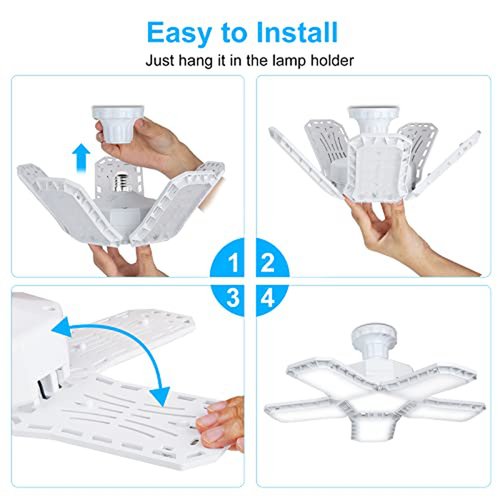 Easy to Install
Just hang it in the lamp holder

1
2
3
4