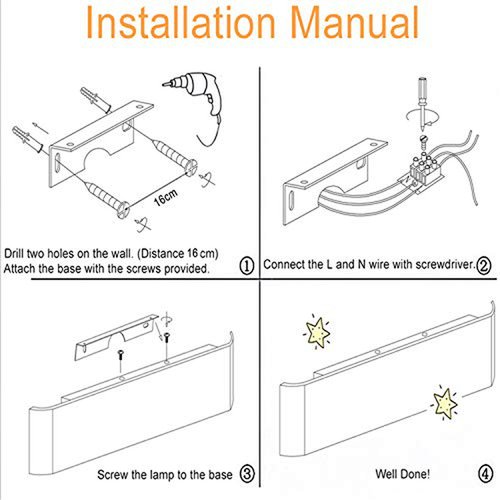 Installation Manual

16cm

Drill two holes on the wall. (Distance 16 cm)
Attach the base with the screws provided. ①

Connect the L and N wire with screwdriver. ②

Screw the lamp to the base ③

Well Done! ④