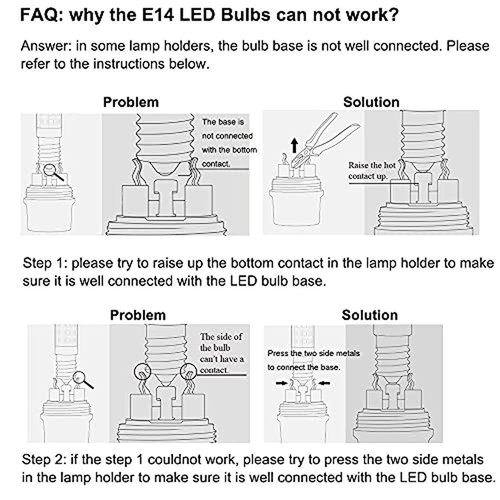 FAQ: why the E14 LED Bulbs can not work?

Answer: in some lamp holders, the bulb base is not well connected. Please refer to the instructions below.

Problem

The base is not connected with the bottom contact.

Solution

Raise the hot contact up.

Step 1: please try to raise up the bottom contact in the lamp holder to make sure it is well connected with the LED bulb base.

Problem

The side of the bulb can't have a contact.

Solution

Press the two side metals to connect the base.

Step 2: if the step 1 couldnot work, please try to press the two side metals in the lamp holder to make sure it is well connected with the LED bulb base.