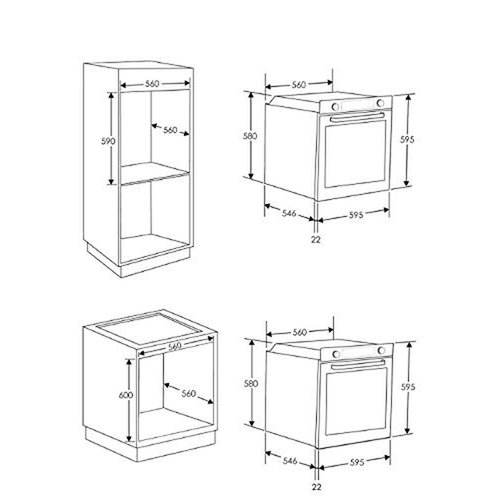 560
590
560

560
580
595
546
595
22

560
600
560

560
580
595
546
595
22