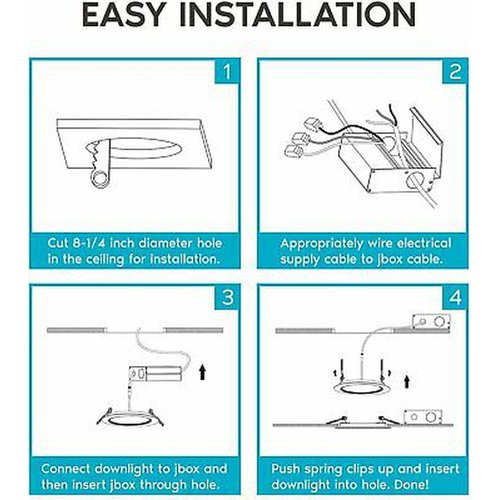 EASY INSTALLATION

1

Cut 8-1/4 inch diameter hole in the ceiling for installation.

2

Appropriately wire electrical supply cable to jbox cable.

3

Connect downlight to jbox and then insert jbox through hole.

4

Push spring clips up and insert downlight into hole. Done!