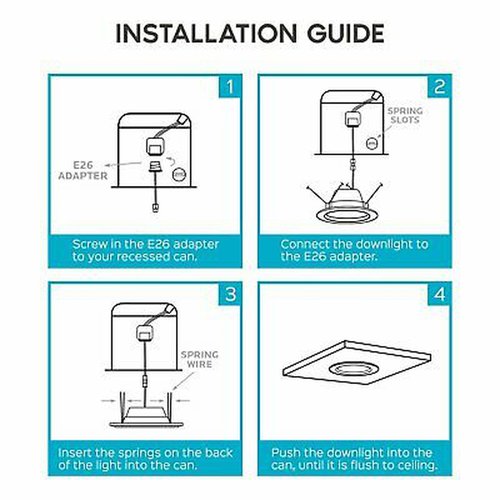 INSTALLATION GUIDE

1

E26 ADAPTER

Screw in the E26 adapter to your recessed can.

2

SPRING SLOTS

Connect the downlight to the E26 adapter.

3

SPRING WIRE

Insert the springs on the back of the light into the can.

4

Push the downlight into the can, until it is flush to ceiling.