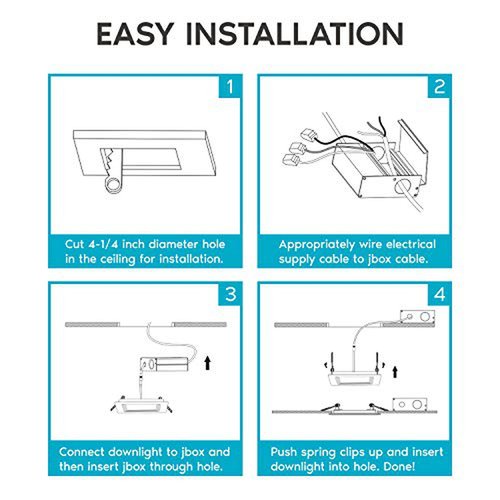 EASY INSTALLATION

1

Cut 4-1/4 inch diameter hole in the ceiling for installation.

2

Appropriately wire electrical supply cable to jbox cable.

3

Connect downlight to jbox and then insert jbox through hole.

4

Push spring clips up and insert downlight into hole. Done!