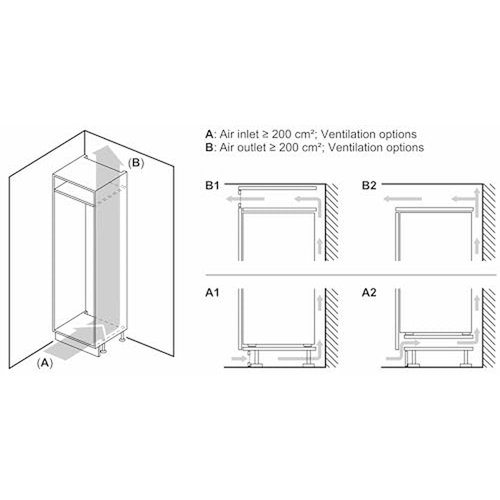 (B)

(A)

A: Air inlet ≥ 200 cm²; Ventilation options
B: Air outlet ≥ 200 cm²; Ventilation options

B1

B2

A1

A2