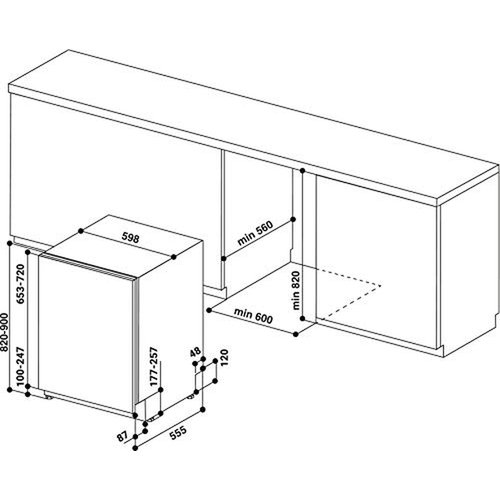 598
min 560
min 820
min 600
820-900
653-720
100-247
177-257
48
120
87
555