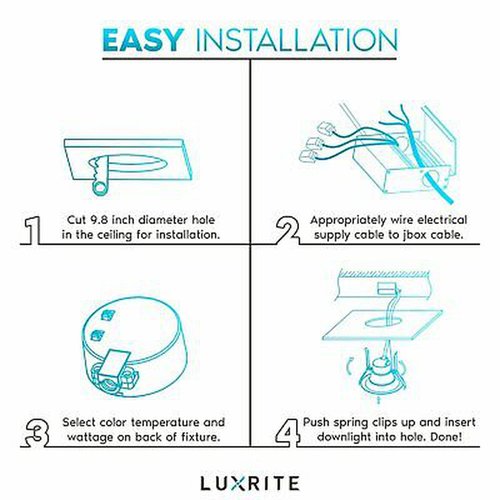 EASY INSTALLATION

1 Cut 9.8 inch diameter hole in the ceiling for installation.

2 Appropriately wire electrical supply cable to jbox cable.

3 Select color temperature and wattage on back of fixture.

4 Push spring clips up and insert downlight into hole. Done!

LUXRITE