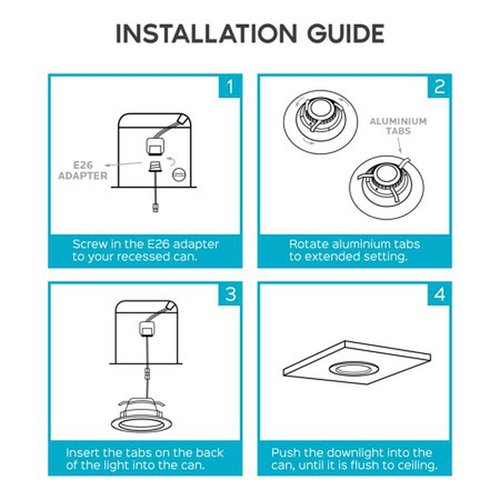 INSTALLATION GUIDE

1

E26 ADAPTER

Screw in the E26 adapter to your recessed can.

2

ALUMINIUM TABS

Rotate aluminium tabs to extended setting.

3

Insert the tabs on the back of the light into the can.

4

Push the downlight into the can, until it is flush to ceiling.