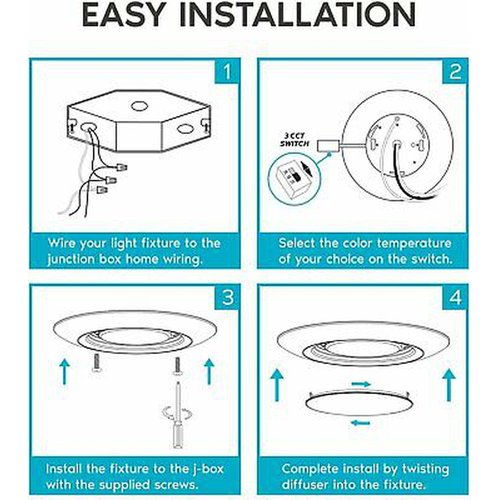 EASY INSTALLATION

1

Wire your light fixture to the junction box home wiring.

2

3 CCT SWITCH

Select the color temperature of your choice on the switch.

3

Install the fixture to the j-box with the supplied screws.

4

Complete install by twisting diffuser into the fixture.