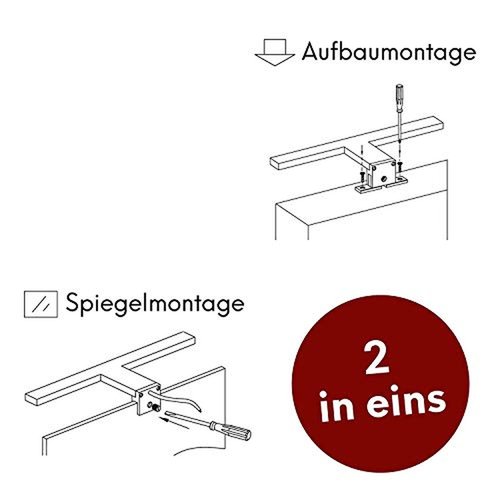 Aufbaumontage

Spiegelmontage

2
in eins