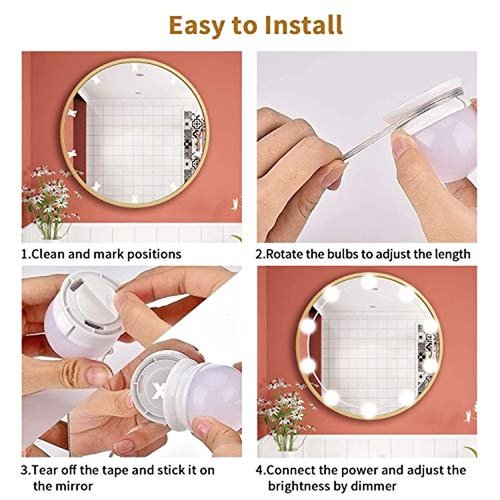 Easy to Install

1.Clean and mark positions

2.Rotate the bulbs to adjust the length

3.Tear off the tape and stick it on the mirror

4.Connect the power and adjust the brightness by dimmer