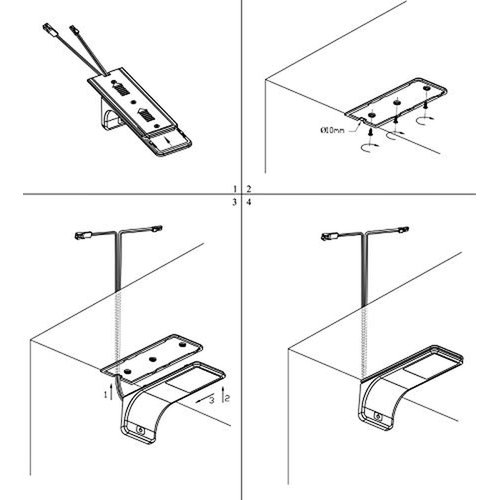 Ø10mm

1 2
3 4

1
3
2