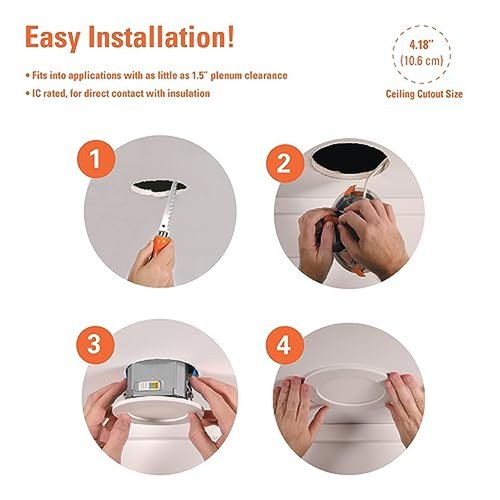 Easy Installation!

• Fits into applications with as little as 1.5" plenum clearance
• IC rated, for direct contact with insulation

4.18" (10.6 cm)

Ceiling Cutout Size

1

2

3

4