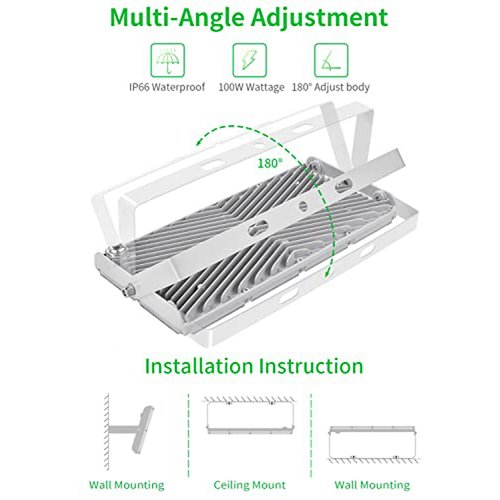 Multi-Angle Adjustment

IP66 Waterproof

100W Wattage

180° Adjust body

180°

Installation Instruction

Wall Mounting

Ceiling Mount

Wall Mounting