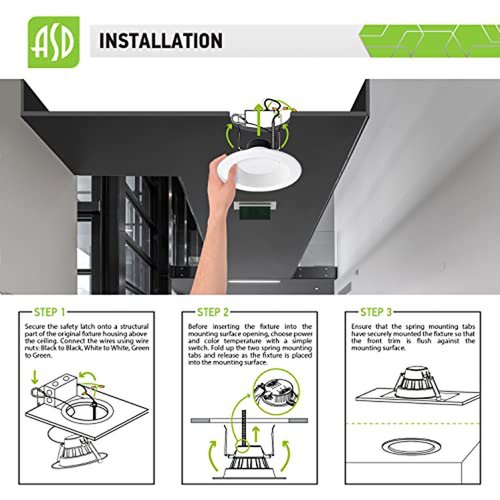 ASD

INSTALLATION

STEP 1

Secure the safety latch onto a structural part of the original fixture housing above the ceiling. Connect the wires using wire nuts: Black to Black, White to White, Green to Green.

STEP 2

Before inserting the fixture into the mounting surface opening, choose power and color temperature with a simple switch. Fold up the two spring mounting tabs and release as the fixture is placed into the mounting surface.

STEP 3

Ensure that the spring mounting tabs have securely mounted the fixture so that the front trim is flush against the mounting surface.