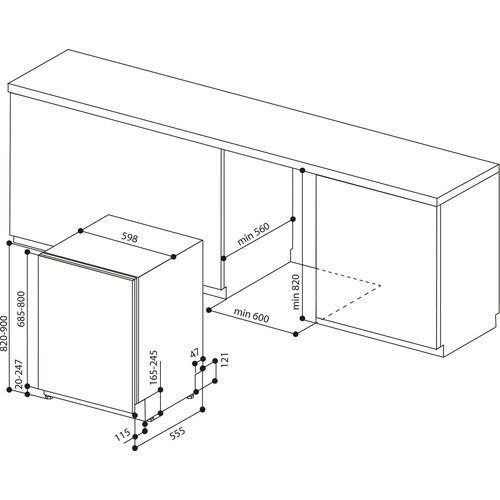 598
min 560
min 820
min 600
820-900
685-800
20-247
165-245
47
121
115
555