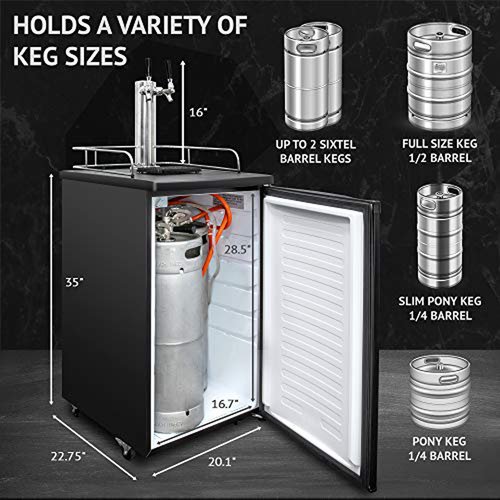 HOLDS A VARIETY OF KEG SIZES

16"

35"

28.5"

16.7"

22.75"

20.1"

UP TO 2 SIXTEL BARREL KEGS

FULL SIZE KEG 1/2 BARREL

SLIM PONY KEG 1/4 BARREL

PONY KEG 1/4 BARREL