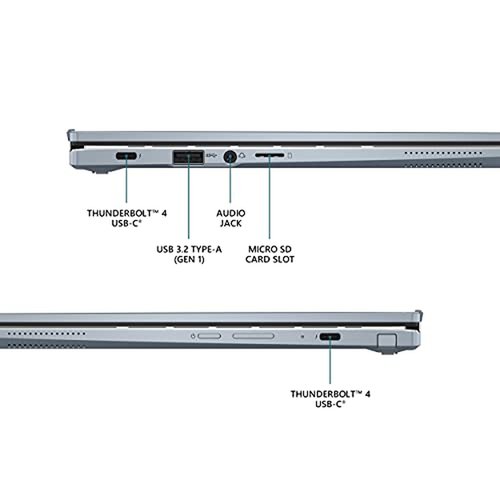 THUNDERBOLT™ 4 USB-C®

USB 3.2 TYPE-A (GEN 1)

AUDIO JACK

MICRO SD CARD SLOT

THUNDERBOLT™ 4 USB-C®