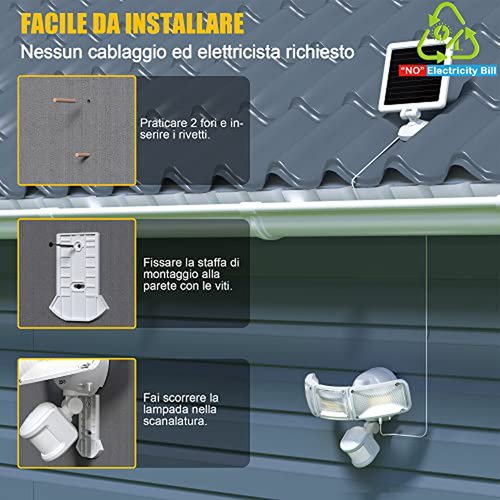 FACILE DA INSTALLARE

Nessun cablaggio ed elettricista richiesto

"NO" Electricity Bill

Praticare 2 fori e inserire i rivetti.

Fissare la staffa di montaggio alla parete con le viti.

Fai scorrere la lampada nella scanalatura.