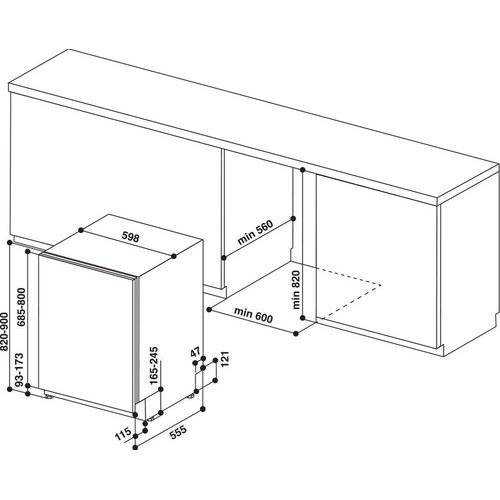 598
min 560
min 820
min 600
820-900
685-800
93-173
165-245
47
121
115
555