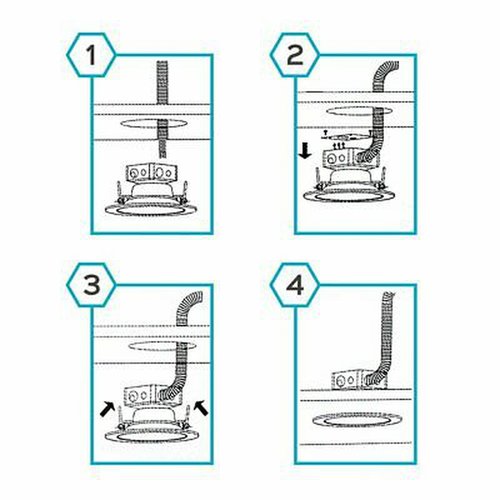 1

2

3

4