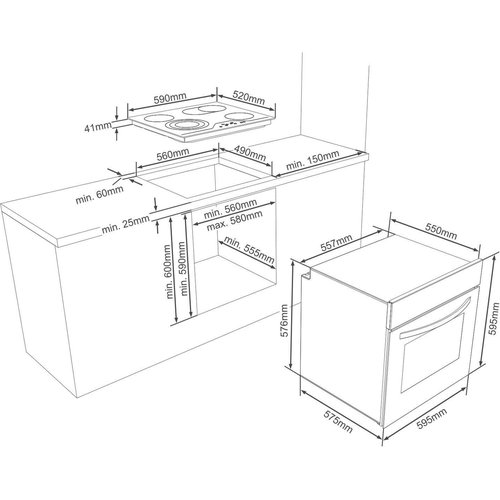 590mm
520mm
41mm
560mm
490mm
min. 150mm
min. 60mm
min. 25mm
min. 560mm
max. 580mm
min. 555mm
min. 600mm
min. 590mm
557mm
550mm
576mm
595mm
575mm
595mm