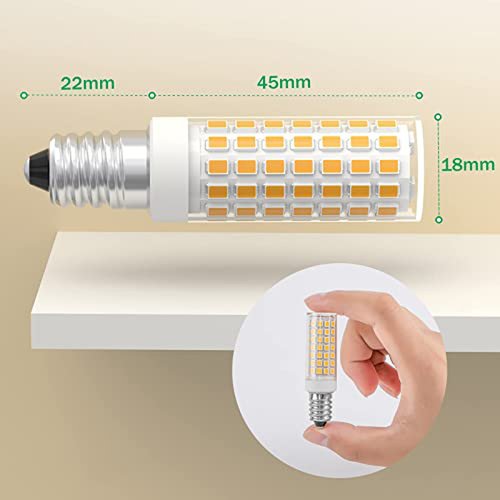 22mm
45mm
18mm